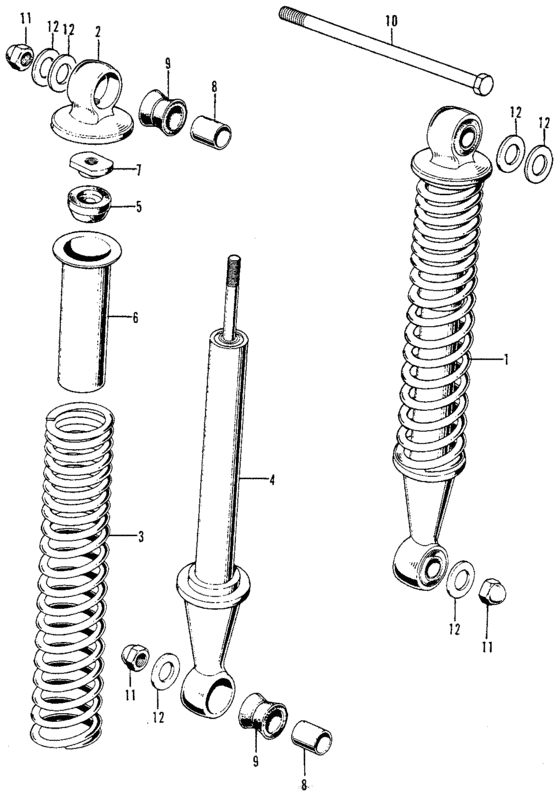 11
12
12
2
9
8
10
12
12
7
5
6
1
4
3
12
11
11
12
9
8